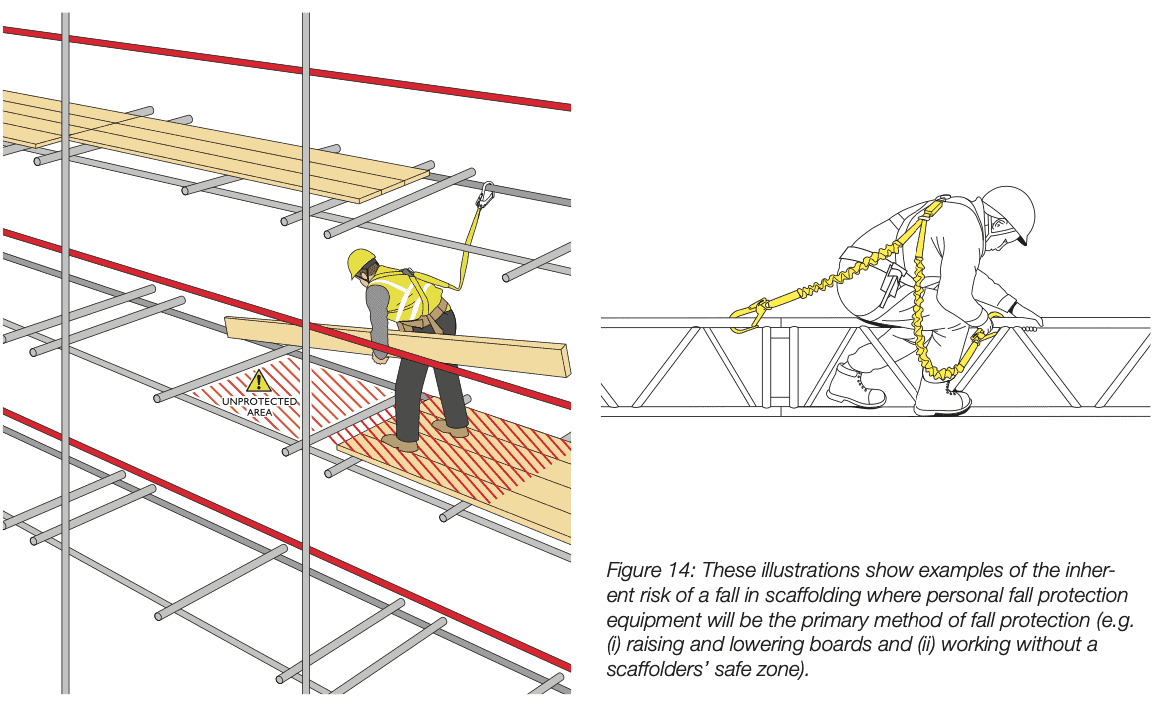 UNPROTECTED AREA

Figure 14: These illustrations show examples of the inherent risk of a fall in scaffolding where personal fall protection equipment will be the primary method of fall protection (e.g. (i) raising and lowering boards and (ii) working without a scaffolders' safe zone).