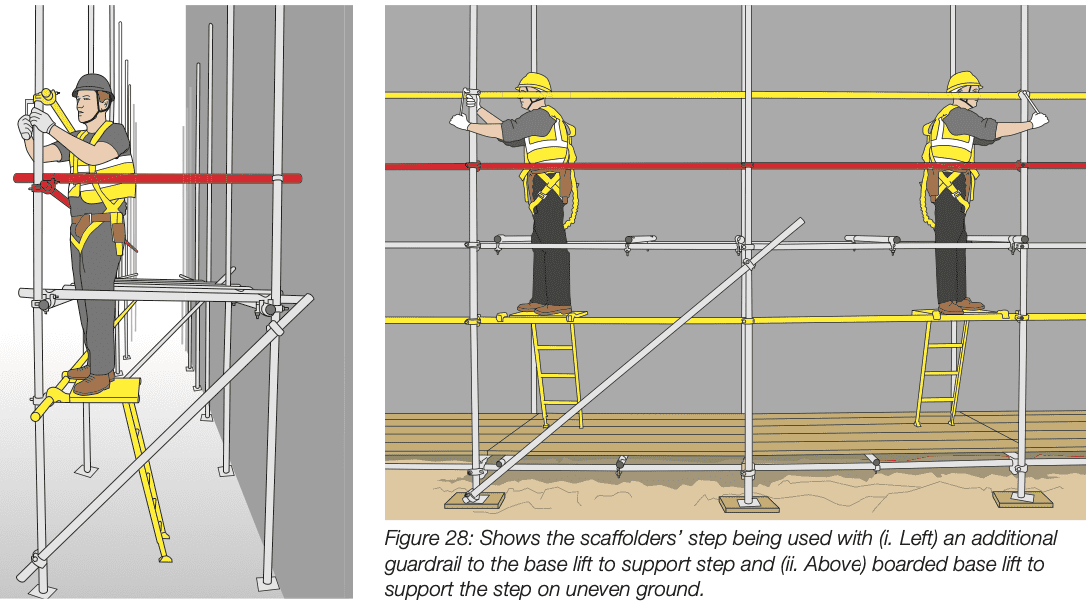 Figure 28: Shows the scaffolders' step being used with (i. Left) an additional guardrail to the base lift to support step and (ii. Above) boarded base lift to support the step on uneven ground.